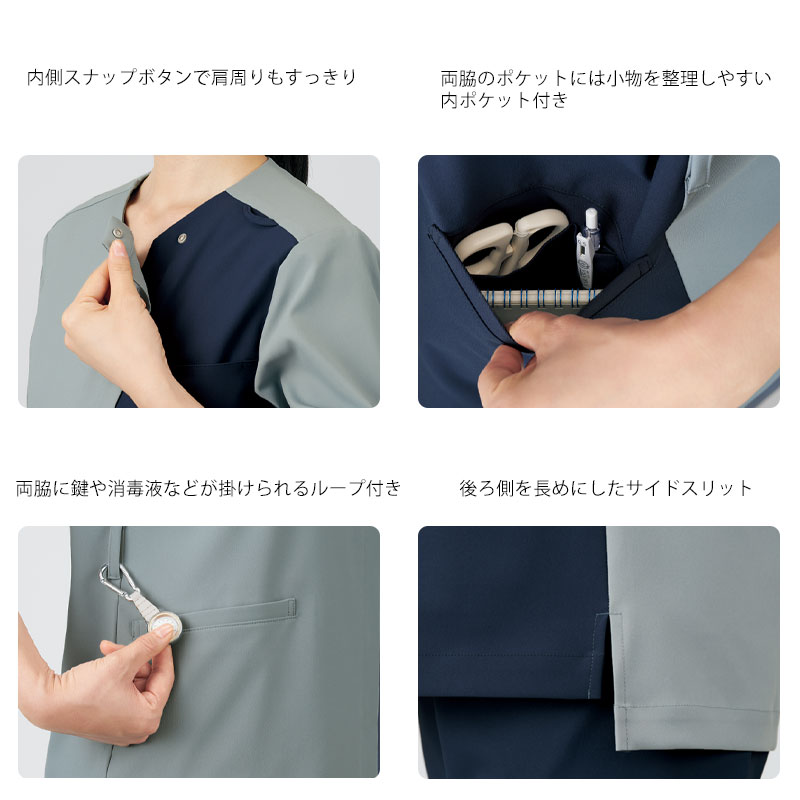 内側スナップボタンで肩周りもすっきり

両脇のポケットには小物を整理しやすい内ポケット付き

両脇に鍵や消毒液などが掛けられるループ付き

後ろ側を長めにしたサイドスリット