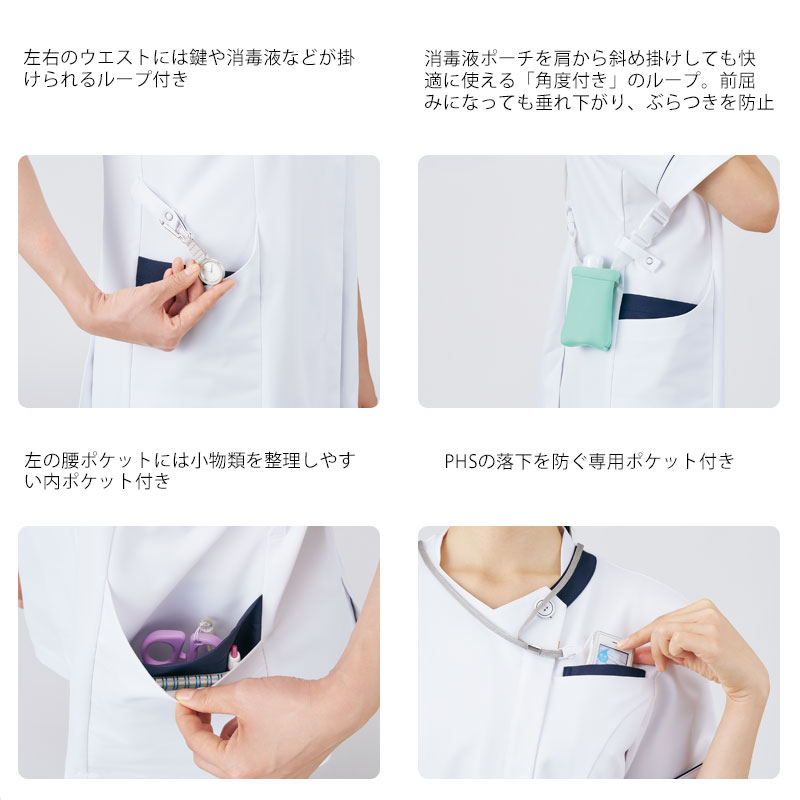 左右のウエストには鍵や消毒液などが掛けられるループ付き

消毒液ポーチを肩から斜め掛けしても快適に使える「角度付き」のループ。前屈みになっても垂れ下がり、ぶらつきを防止

左の腰ポケットには小物類を整理しやすい内ポケット付き

PHSの落下を防ぐ専用ポケット付き